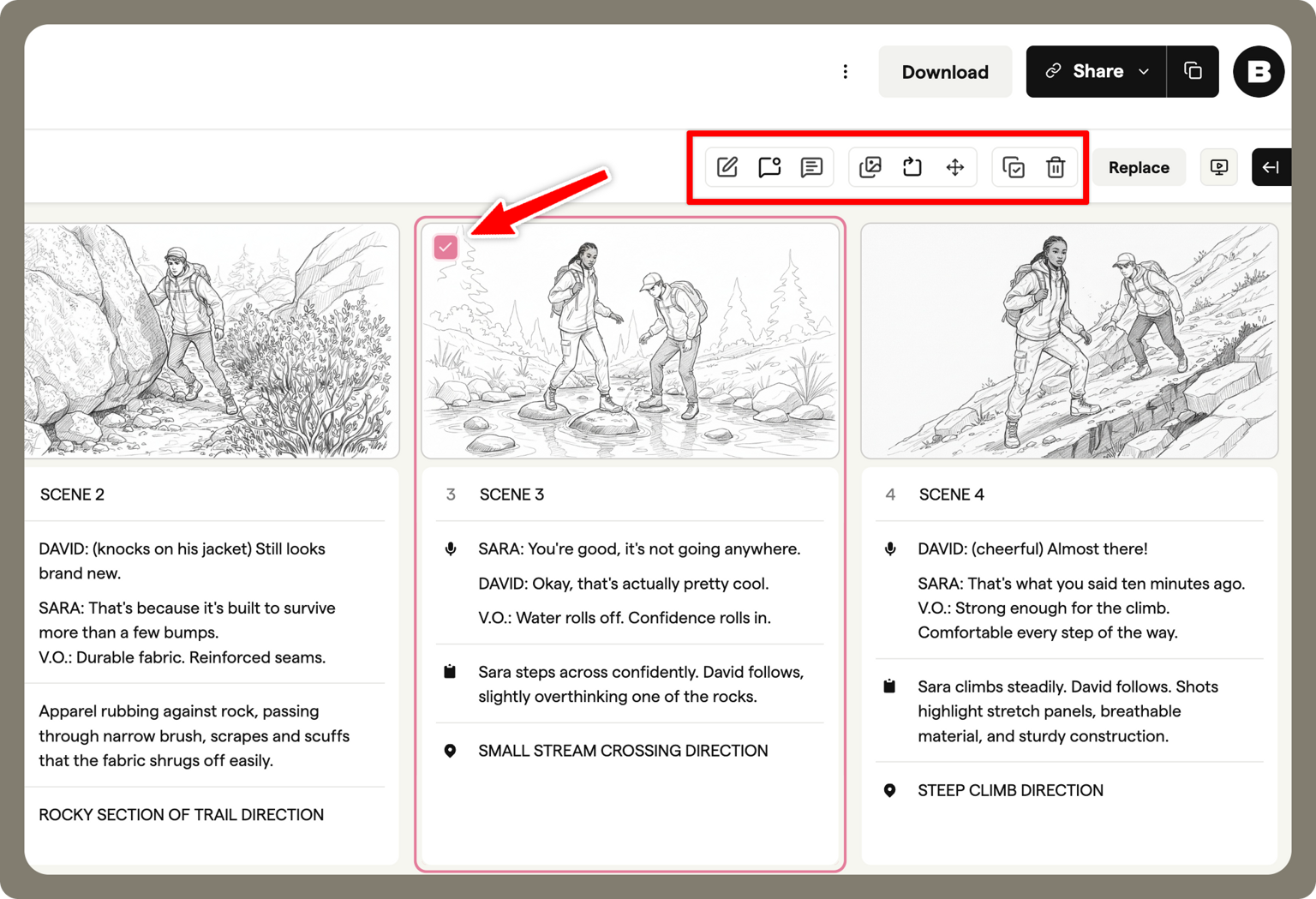 Download Share B

Replace

SCENE 2

DAVID: (knocks on his jacket) Still looks brand new.

SARA: That's because it's built to survive more than a few bumps.
V.O.: Durable fabric. Reinforced seams.

Apparel rubbing against rock, passing through narrow brush, scrapes and scuffs that the fabric shrugs off easily.

ROCKY SECTION OF TRAIL DIRECTION

3 SCENE 3

SARA: You're good, it's not going anywhere.

DAVID: Okay, that's actually pretty cool.

V.O.: Water rolls off. Confidence rolls in.

Sara steps across confidently. David follows, slightly overthinking one of the rocks.

SMALL STREAM CROSSING DIRECTION

4 SCENE 4

DAVID: (cheerful) Almost there!

SARA: That's what you said ten minutes ago.
V.O.: Strong enough for the climb. Comfortable every step of the way.

Sara climbs steadily. David follows. Shots highlight stretch panels, breathable material, and sturdy construction.

STEEP CLIMB DIRECTION