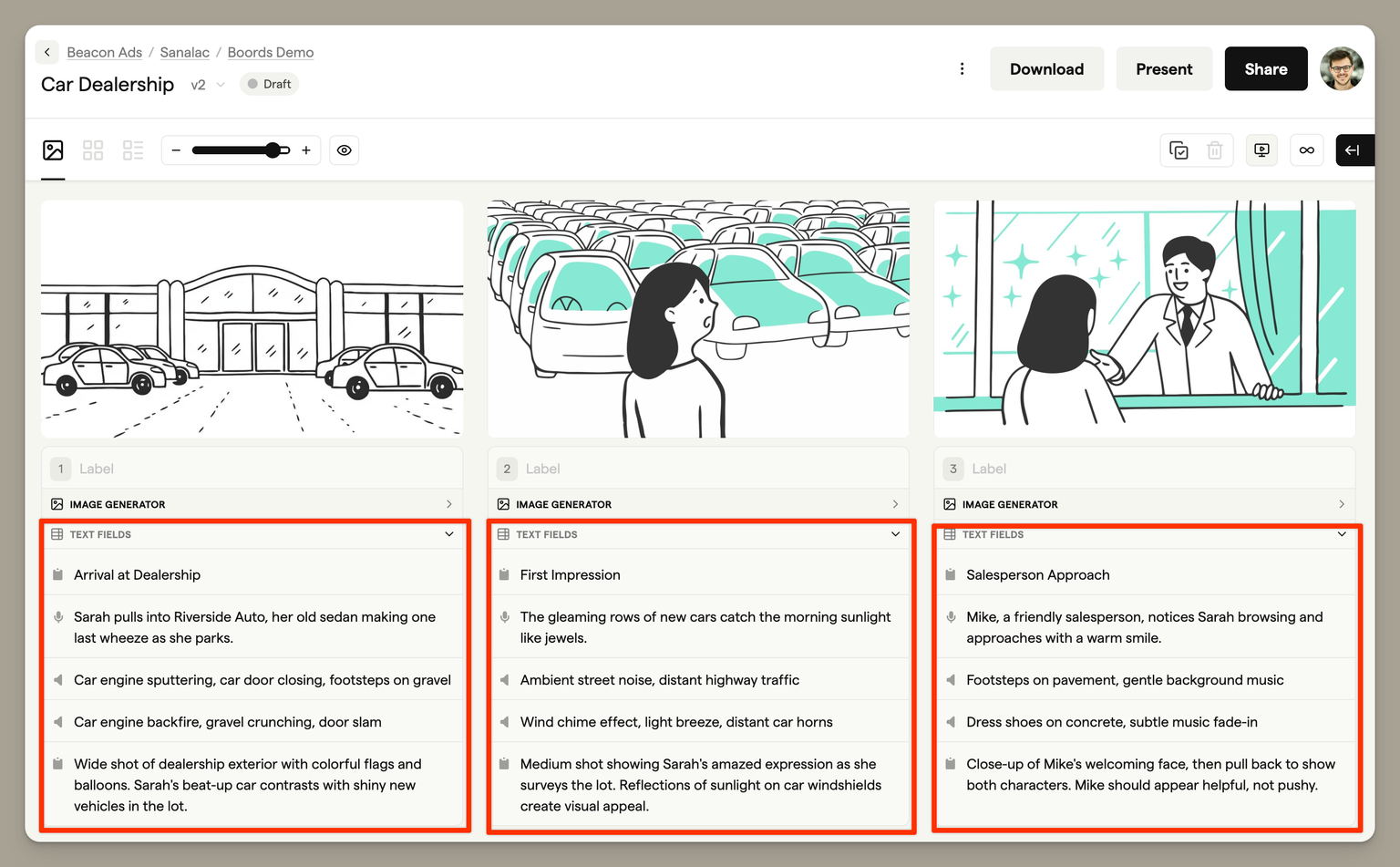 Beacon Ads / Sanalac / Boords Demo

Car Dealership v2 Draft

Download Present Share

1 Label

IMAGE GENERATOR

TEXT FIELDS

Arrival at Dealership

Sarah pulls into Riverside Auto, her old sedan making one last wheeze as she parks.

Car engine sputtering, car door closing, footsteps on gravel

Car engine backfire, gravel crunching, door slam

Wide shot of dealership exterior with colorful flags and balloons. Sarah's beat-up car contrasts with shiny new vehicles in the lot.

2 Label

IMAGE GENERATOR

TEXT FIELDS

First Impression

The gleaming rows of new cars catch the morning sunlight like jewels.

Ambient street noise, distant highway traffic

Wind chime effect, light breeze, distant car horns

Medium shot showing Sarah's amazed expression as she surveys the lot. Reflections of sunlight on car windshields create visual appeal.

3 Label

IMAGE GENERATOR

TEXT FIELDS

Salesperson Approach

Mike, a friendly salesperson, notices Sarah browsing and approaches with a warm smile.

Footsteps on pavement, gentle background music

Dress shoes on concrete, subtle music fade-in

Close-up of Mike's welcoming face, then pull back to show both characters. Mike should appear helpful, not pushy.